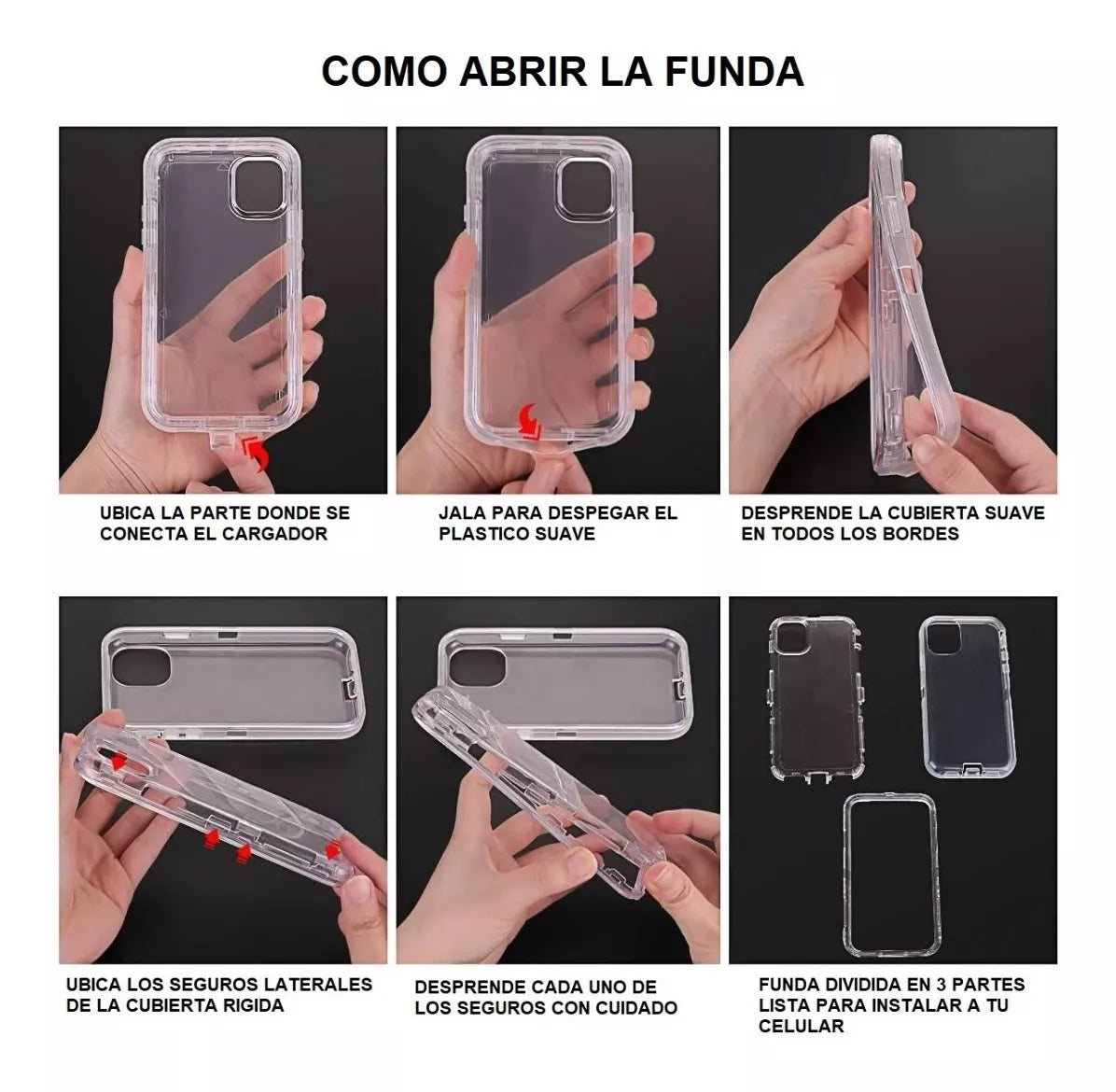 COMO ABRIR LA FUNDA

UBICA LA PARTE DONDE SE CONECTA EL CARGADOR

JALA PARA DESPEGAR EL PLASTICO SUAVE

DESPRENDE LA CUBIERTA SUAVE EN TODOS LOS BORDES

UBICA LOS SEGUROS LATERALES DE LA CUBIERTA RIGIDA

DESPRENDE CADA UNO DE LOS SEGUROS CON CUIDADO

FUNDA DIVIDIDA EN 3 PARTES LISTA PARA INSTALAR A TU CELULAR