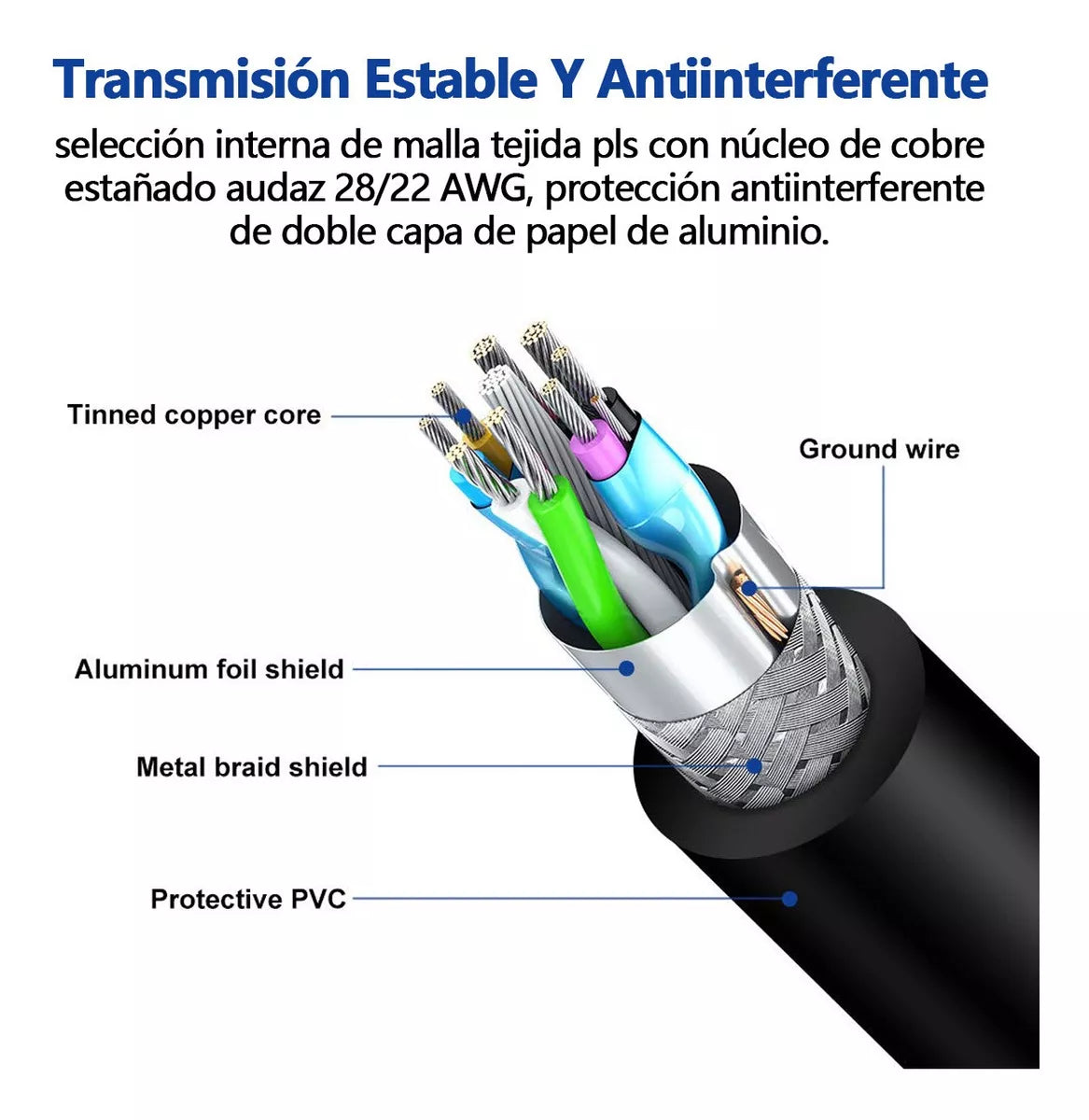 Transmisión Estable Y Antiinterferente

selección interna de malla tejida pls con núcleo de cobre estañado audaz 28/22 AWG, protección antiinterferente de doble capa de papel de aluminio.

Tinned copper core

Ground wire

Aluminum foil shield

Metal braid shield

Protective PVC